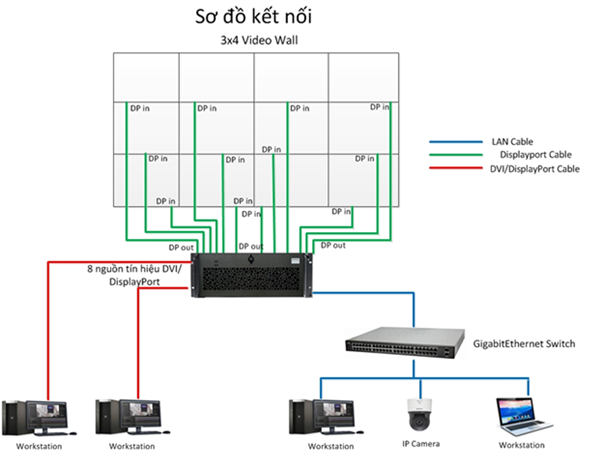 Sơ đồ kết nối

3x4 Video Wall

DP in
DP in
DP in
DP in
DP in
DP in
DP in
DP in
DP in
DP in
DP in
DP in

LAN Cable
Displayport Cable
DVI/DisplayPort Cable

DP out
DP out
DP out

8 nguồn tín hiệu DVI/ DisplayPort

GigabitEthernet Switch

Workstation
Workstation
Workstation
IP Camera
Workstation